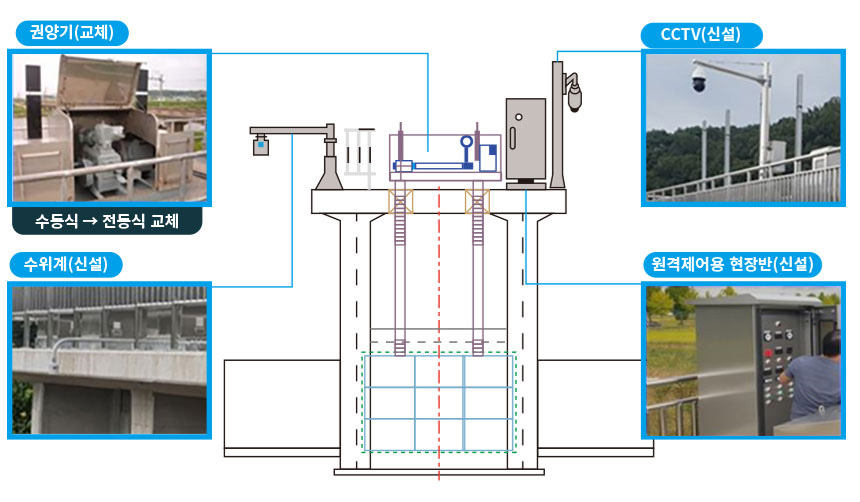 권양기(교체)

수동식 → 전동식 교체

수위계(신설)

CCTV(신설)

원격제어용 현장반(신설)